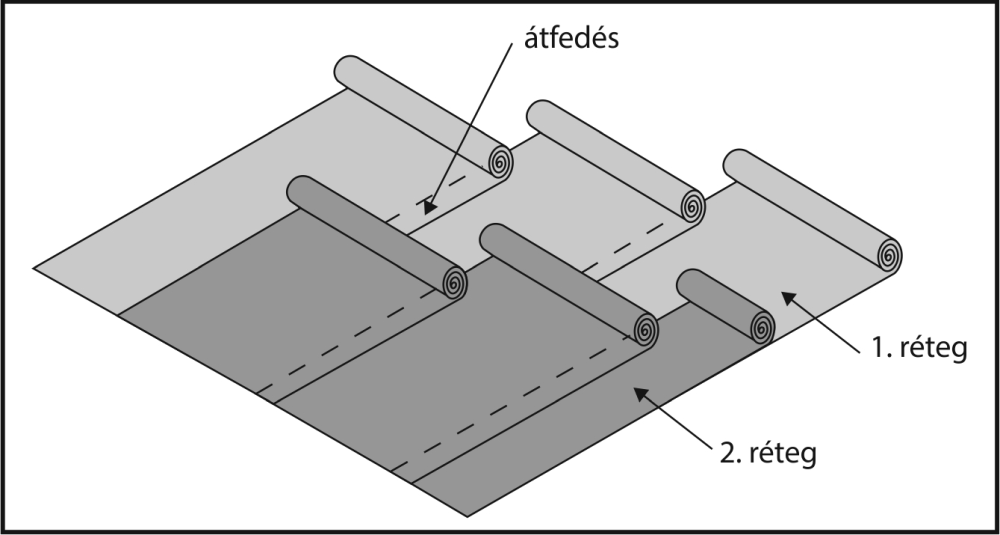 átfedés

1. réteg

2. réteg