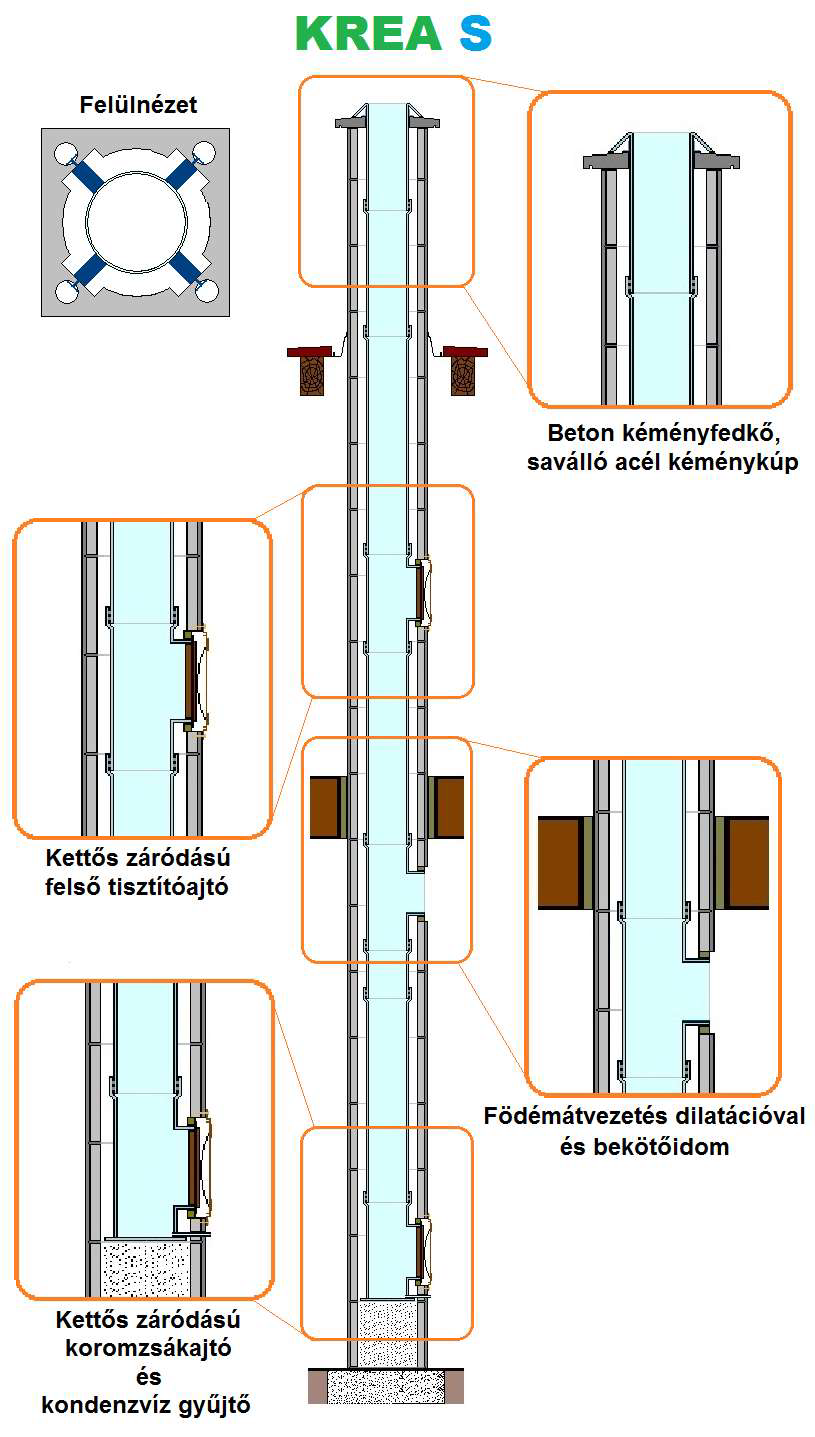 KREA S

Felülnézet

Beton kéményfedkő, saválló acél kéménykúp

Kettős záródású felső tisztítóajtó

Födémátvezetés dilatációval és bekötőidom

Kettős záródású koromzsákajtó és kondenzvíz gyűjtő