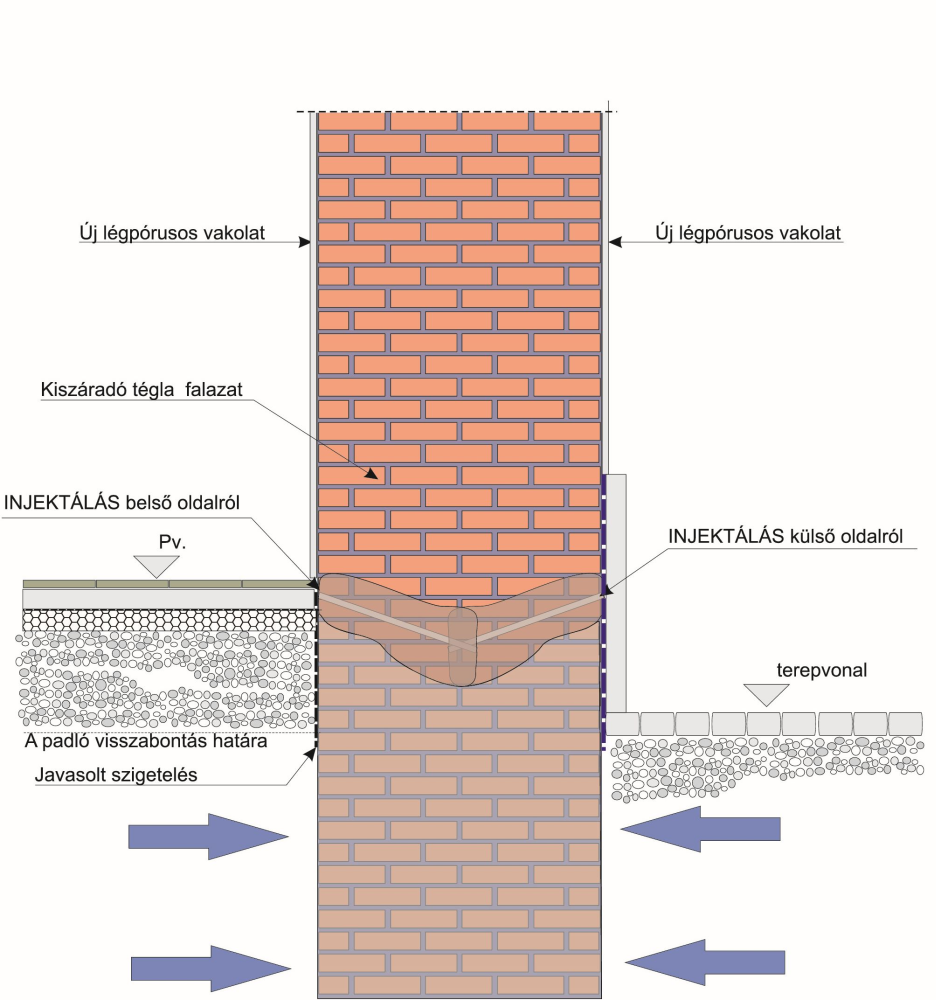 Új légpórusos vakolat

Új légpórusos vakolat

Kiszáradó tégla falazat

INJEKTÁLÁS belső oldalról

Pv.

INJEKTÁLÁS külső oldalról

terepvonal

A padló visszabontás határa

Javasolt szigetelés