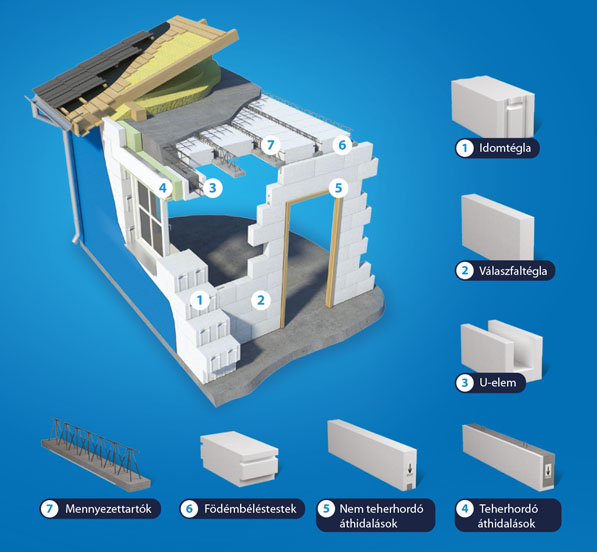 7
6
4
3
5
1
2

1 Idomtégla

2 Válaszfaltégla

3 U-elem

7 Mennyezettartók

6 Födémbéléstestek

5 Nem teherhordó áthidalások

4 Teherhordó áthidalások