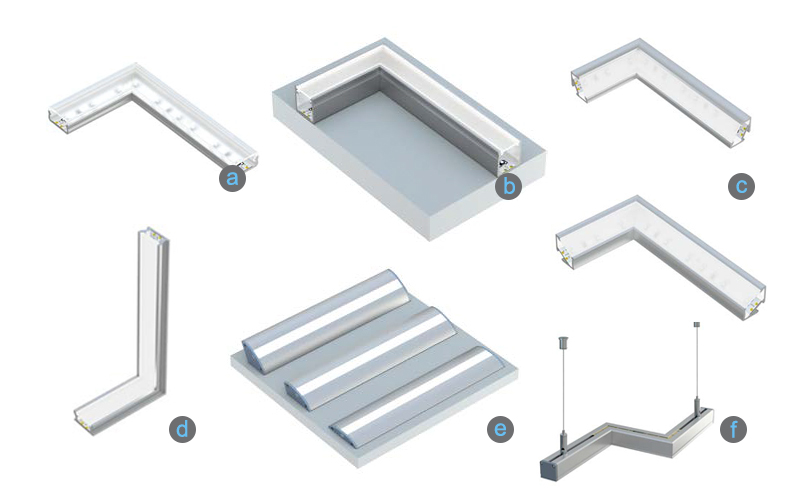 a

b

c

d

e

f