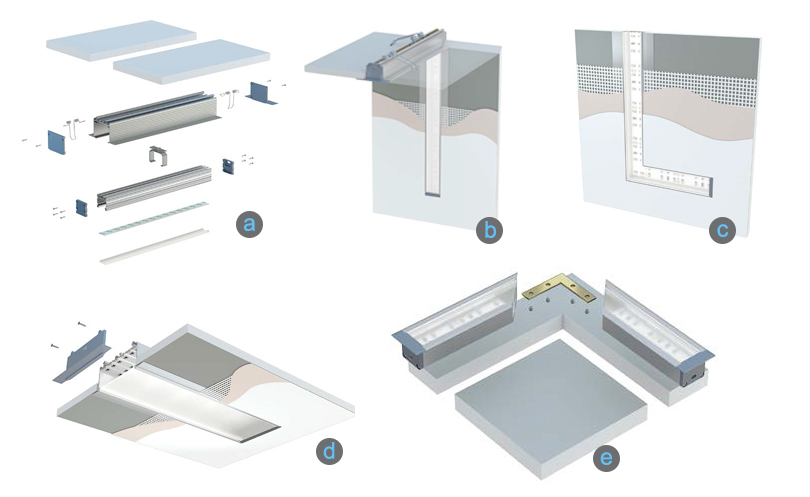 a

b

c

d

e