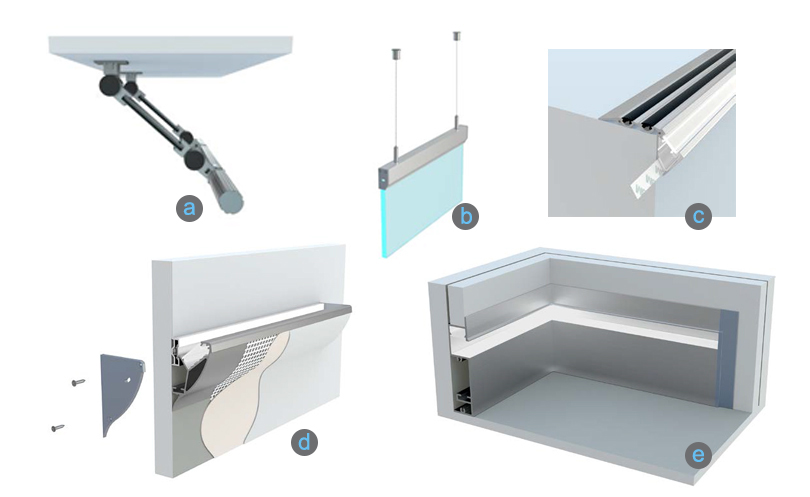 a

b

c

d

e