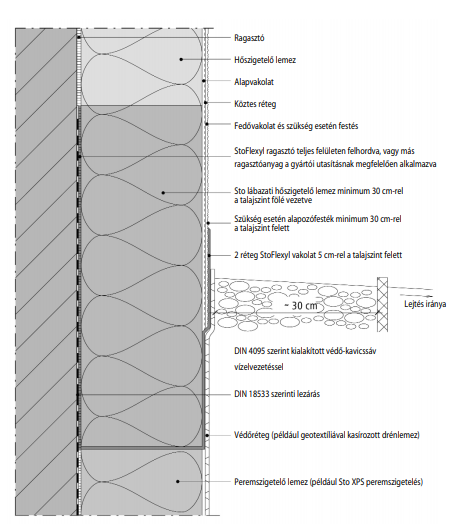 Ragasztó

Hőszigetelő lemez

Alapvakolat

Köztes réteg

Fedővakolat és szükség esetén festés

StoFlexyl ragasztó teljes felületen felhordva, vagy más ragasztóanyag a gyártói utasításnak megfelelően alkalmazva

Sto lábazati hőszigetelő lemez minimum 30 cm-rel a talajszint fölé vezetve

Szükség esetén alapozófesték minimum 30 cm-rel a talajszint felett

2 réteg StoFlexyl vakolat 5 cm-rel a talajszint felett

~ 30 cm

Lejtés iránya

DIN 4095 szerint kialakított védő-kavicssáv vízelvezetéssel

DIN 18533 szerinti lezárás

Védőréteg (például geotextíliával kasírozott drénlemez)

Peremszigetelő lemez (például Sto XPS peremszigetelés)