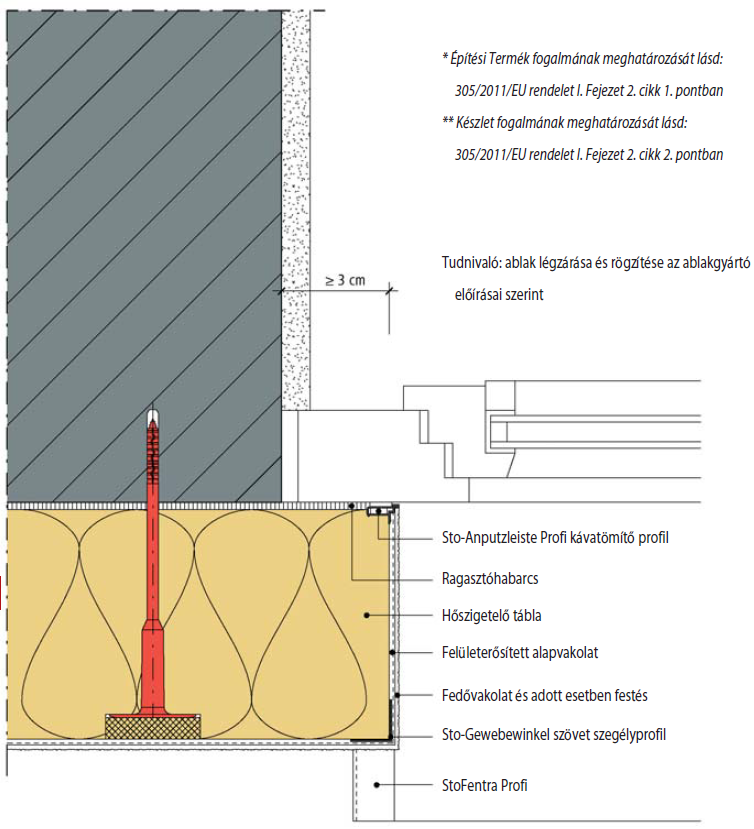 * Építési Termék fogalmának meghatározását lásd:
305/2011/EU rendelet I. Fejezet 2. cikk 1. pontban
** Készlet fogalmának meghatározását lásd:
305/2011/EU rendelet I. Fejezet 2. cikk 2. pontban

Tudnivaló: ablak légzárása és rögzítése az ablakgyártó előírásai szerint

≥ 3 cm

Sto-Anputzleiste Profi kávatömítő profil
Ragasztóhabarcs
Hőszigetelő tábla
Felületerősített alapvakolat
Fedővakolat és adott esetben festés
Sto-Gewebewinkel szövet szegélyprofil
StoFentra Profi