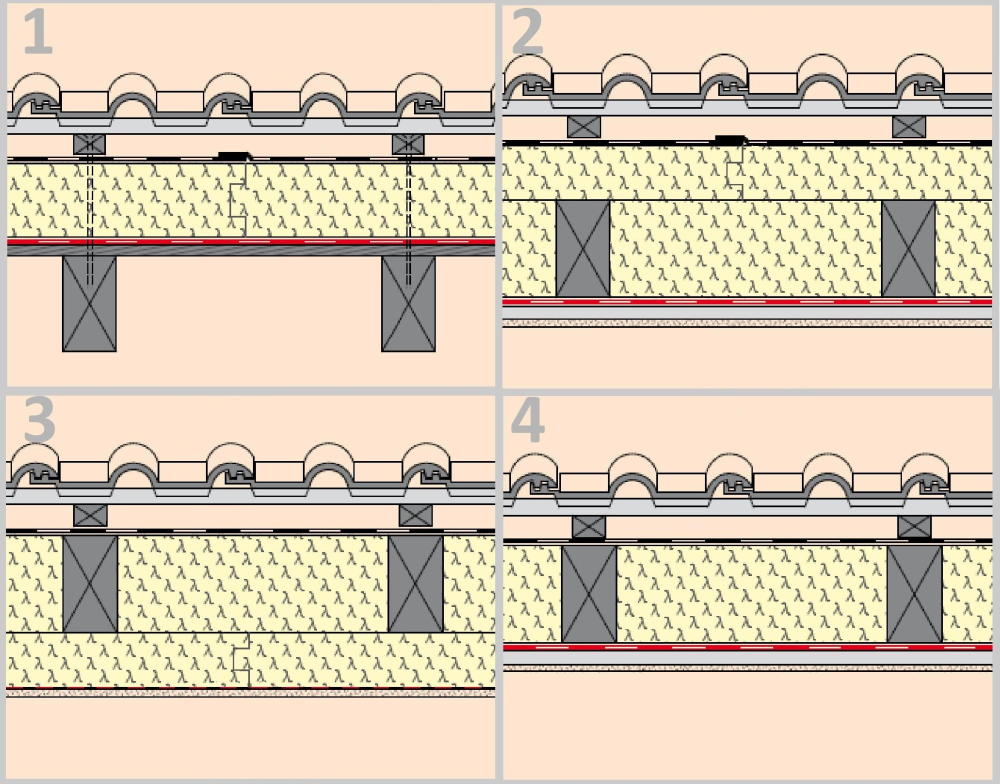 1

2

3

4