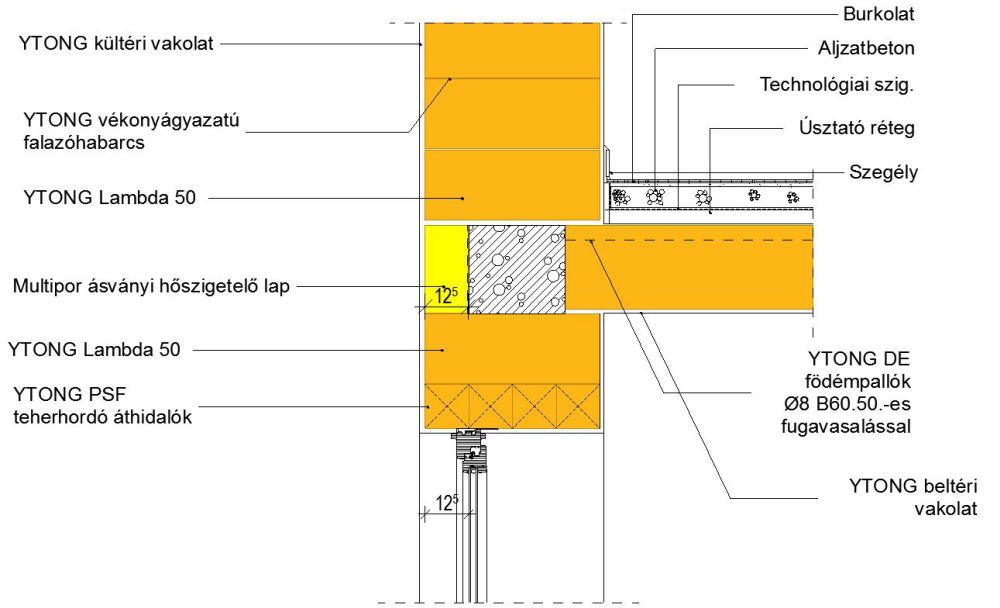 YTONG kültéri vakolat

YTONG vékonyágyazatú falazóhabarcs

YTONG Lambda 50

Multipor ásványi hőszigetelő lap

$12^5$

YTONG Lambda 50

YTONG PSF teherhordó áthidalók

$12^5$

Burkolat

Aljzatbeton

Technológiai szig.

Úsztató réteg

Szegély

YTONG DE födémpallók Ø8 B60.50.-es fugavasalással

YTONG beltéri vakolat