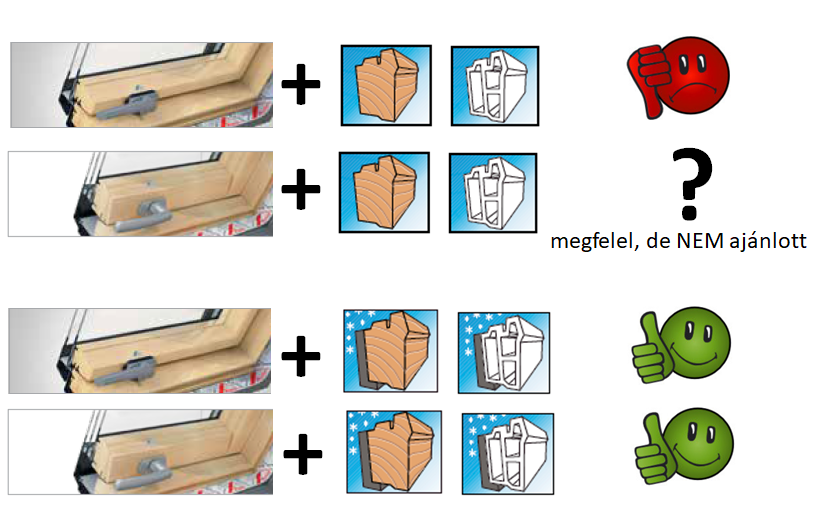 +

+
?
megfelel, de NEM ajánlott

+

+