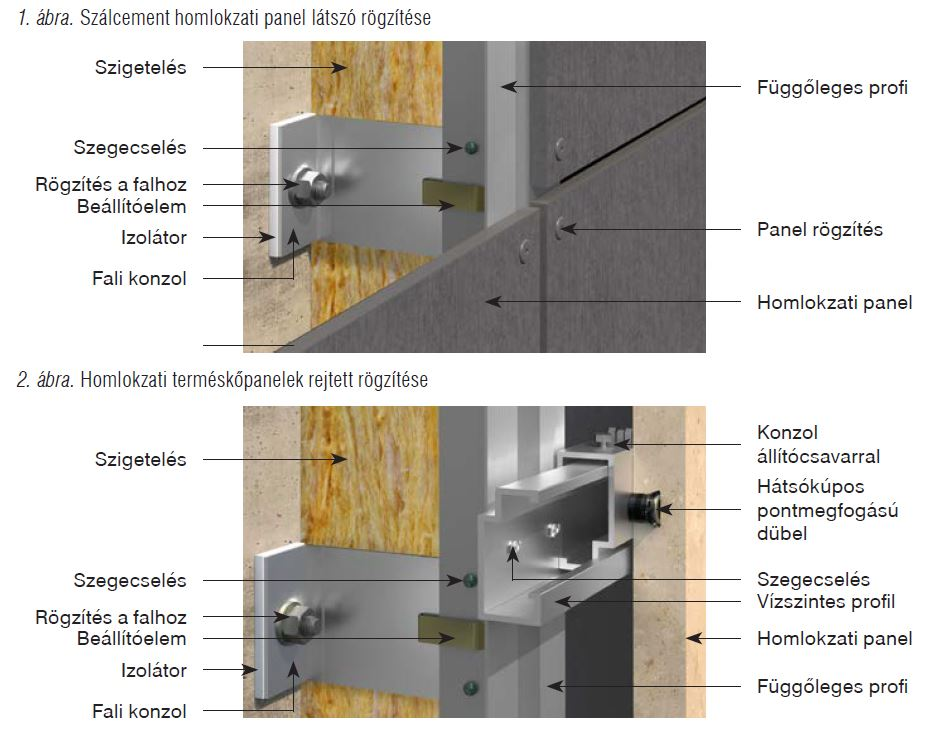 1. ábra. Szálcement homlokzati panel látszó rögzítése

Szigetelés

Szegecselés

Rögzítés a falhoz

Beállítóelem

Izolátor

Fali konzol

Függőleges profi

Panel rögzítés

Homlokzati panel

2. ábra. Homlokzati terméskőpanelek rejtett rögzítése

Szigetelés

Szegecselés

Rögzítés a falhoz

Beállítóelem

Izolátor

Fali konzol

Konzol állítócsavarral

Hátsókúpos pontmegfogású dübel

Szegecselés

Vízszintes profil

Homlokzati panel

Függőleges profi