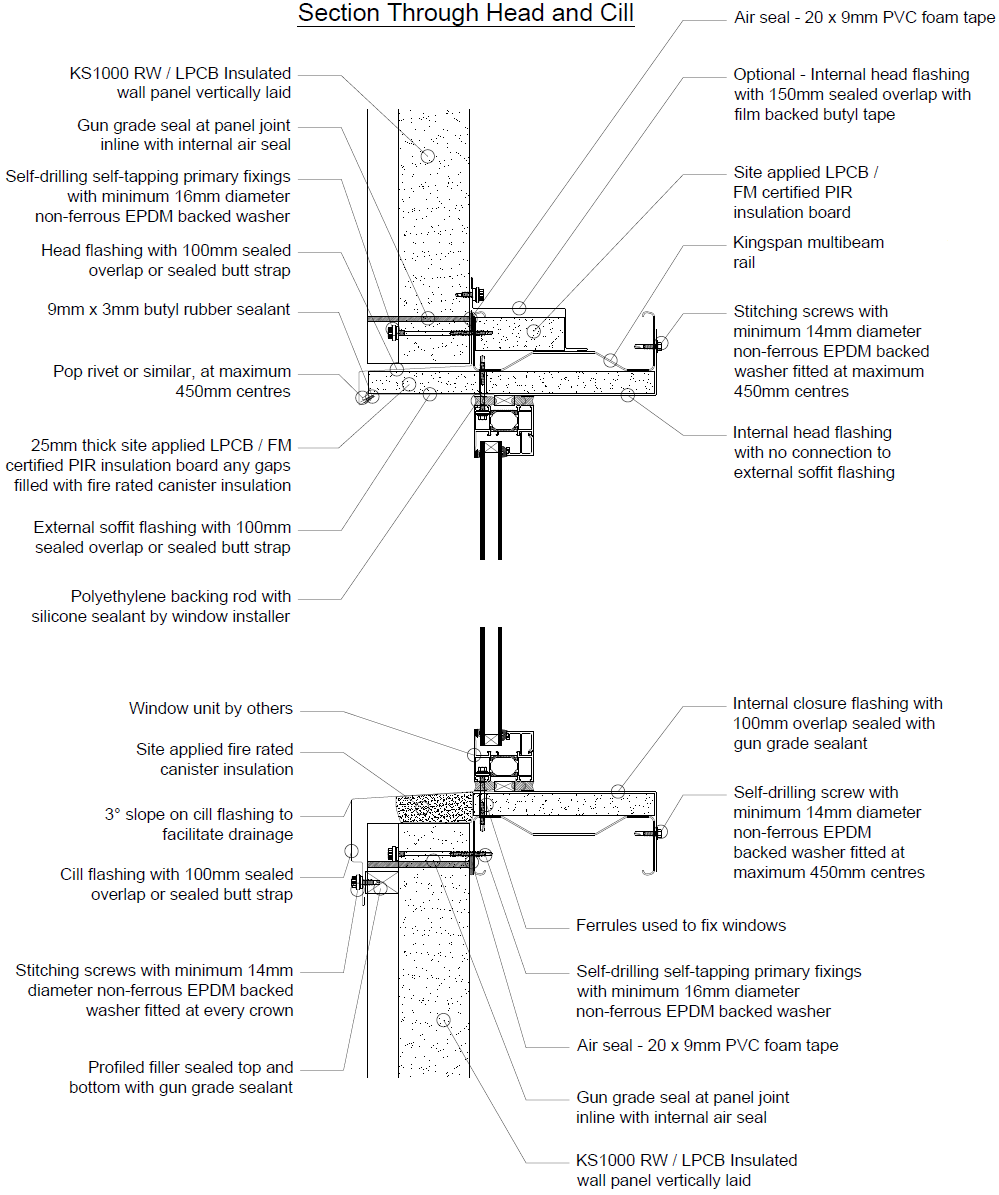 Section Through Head and Cill

KS1000 RW / LPCB Insulated wall panel vertically laid

Gun grade seal at panel joint inline with internal air seal

Self-drilling self-tapping primary fixings with minimum 16mm diameter non-ferrous EPDM backed washer

Head flashing with 100mm sealed overlap or sealed butt strap

9mm x 3mm butyl rubber sealant

Pop rivet or similar, at maximum 450mm centres

25mm thick site applied LPCB / FM certified PIR insulation board any gaps filled with fire rated canister insulation

External soffit flashing with 100mm sealed overlap or sealed butt strap

Polyethylene backing rod with silicone sealant by window installer

Air seal - 20 x 9mm PVC foam tape

Optional - Internal head flashing with 150mm sealed overlap with film backed butyl tape

Site applied LPCB / FM certified PIR insulation board

Kingspan multibeam rail

Stitching screws with minimum 14mm diameter non-ferrous EPDM backed washer fitted at maximum 450mm centres

Internal head flashing with no connection to external soffit flashing

Window unit by others

Site applied fire rated canister insulation

3° slope on cill flashing to facilitate drainage

Cill flashing with 100mm sealed overlap or sealed butt strap

Stitching screws with minimum 14mm diameter non-ferrous EPDM backed washer fitted at every crown

Profiled filler sealed top and bottom with gun grade sealant

Internal closure flashing with 100mm overlap sealed with gun grade sealant

Self-drilling screw with minimum 14mm diameter non-ferrous EPDM backed washer fitted at maximum 450mm centres

Ferrules used to fix windows

Self-drilling self-tapping primary fixings with minimum 16mm diameter non-ferrous EPDM backed washer

Air seal - 20 x 9mm PVC foam tape

Gun grade seal at panel joint inline with internal air seal

KS1000 RW / LPCB Insulated wall panel vertically laid