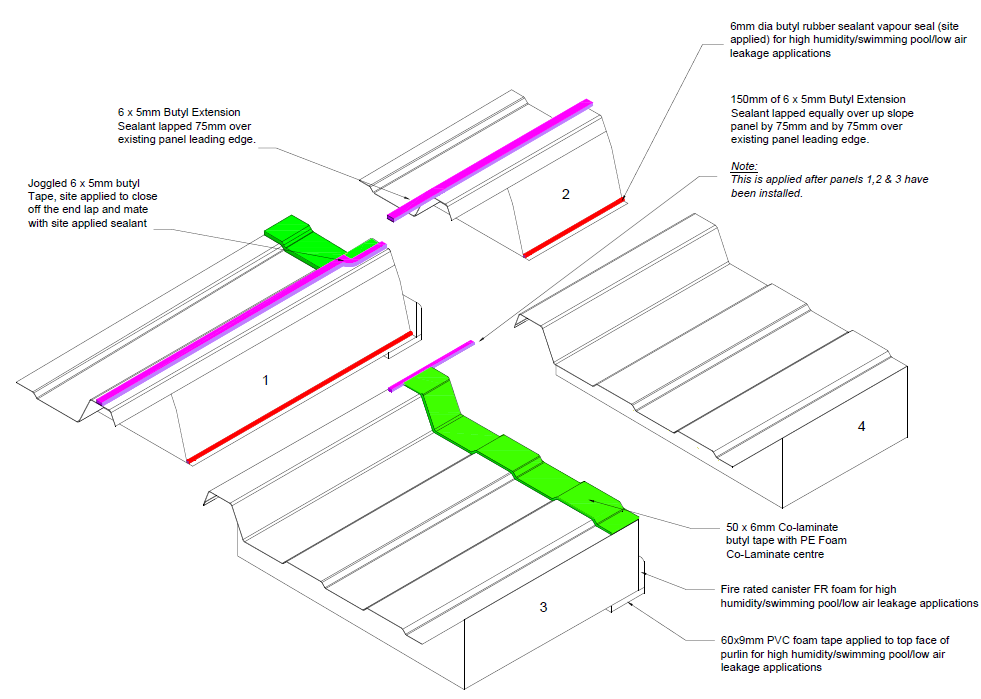 6mm dia butyl rubber sealant vapour seal (site applied) for high humidity/swimming pool/low air leakage applications

6 x 5mm Butyl Extension Sealant lapped 75mm over existing panel leading edge.

150mm of 6 x 5mm Butyl Extension Sealant lapped equally over up slope panel by 75mm and by 75mm over existing panel leading edge.

Note:
This is applied after panels 1,2 & 3 have been installed.

Joggled 6 x 5mm butyl Tape, site applied to close off the end lap and mate with site applied sealant

2

1

4

3

50 x 6mm Co-laminate butyl tape with PE Foam Co-Laminate centre

Fire rated canister FR foam for high humidity/swimming pool/low air leakage applications

60x9mm PVC foam tape applied to top face of purlin for high humidity/swimming pool/low air leakage applications