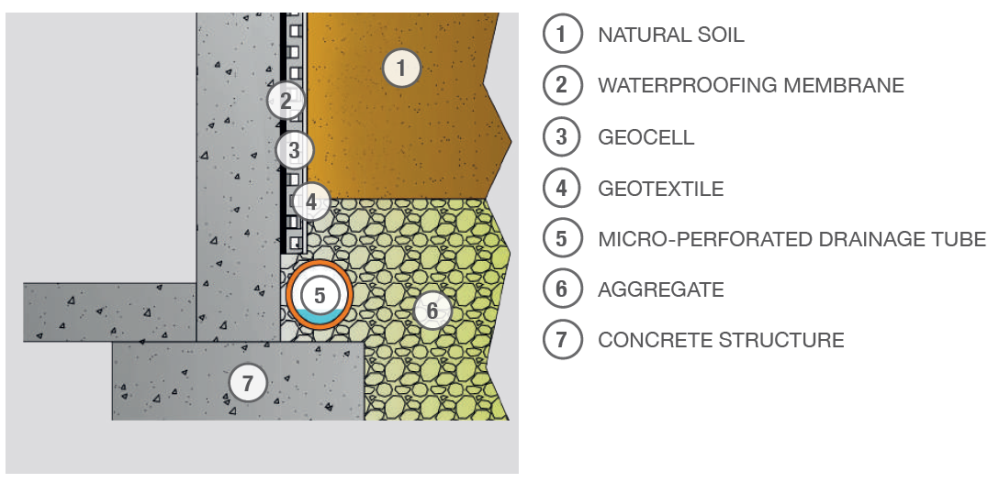 1
2
3
4
5
6
7

1 NATURAL SOIL
2 WATERPROOFING MEMBRANE
3 GEOCELL
4 GEOTEXTILE
5 MICRO-PERFORATED DRAINAGE TUBE
6 AGGREGATE
7 CONCRETE STRUCTURE