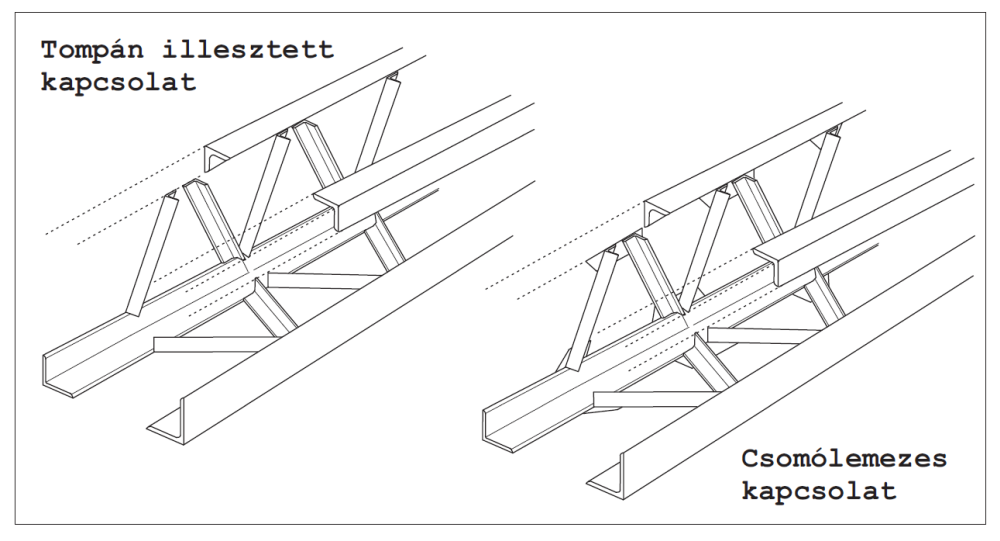 Tompán illesztett kapcsolat

Csomólemezes kapcsolat