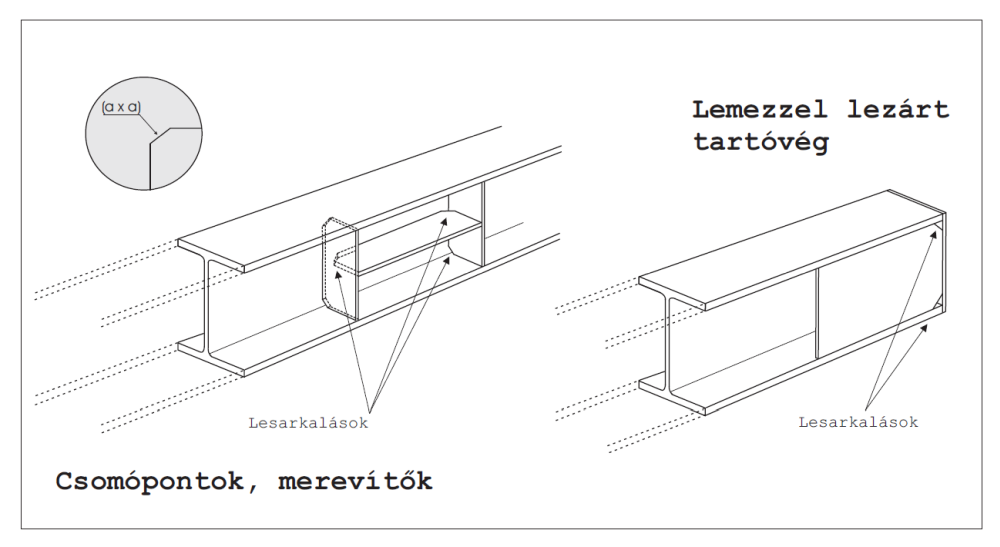 (a x a)

Lemezzel lezárt tartóvég

Lesarkalások

Lesarkalások

Csomópontok, merevítők