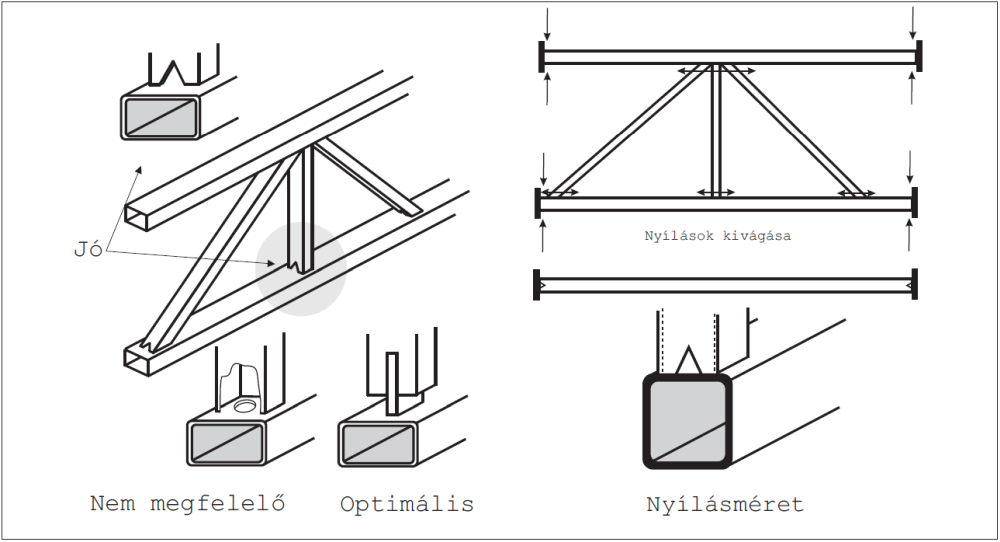 Jó

Nem megfelelő

Optimális

Nyílások kivágása

Nyílásméret