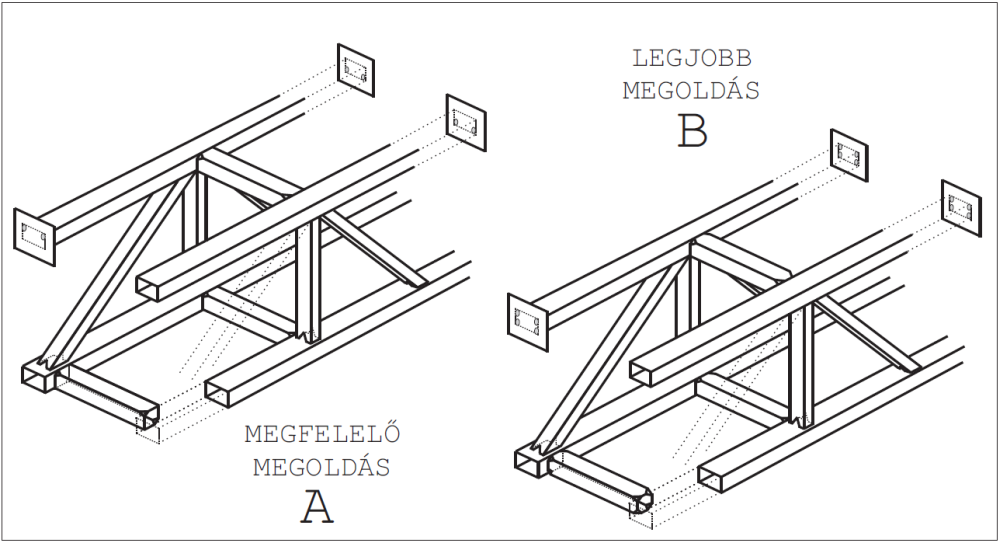 LEGJOBB
MEGOLDÁS
B

MEGFELELŐ
MEGOLDÁS
A