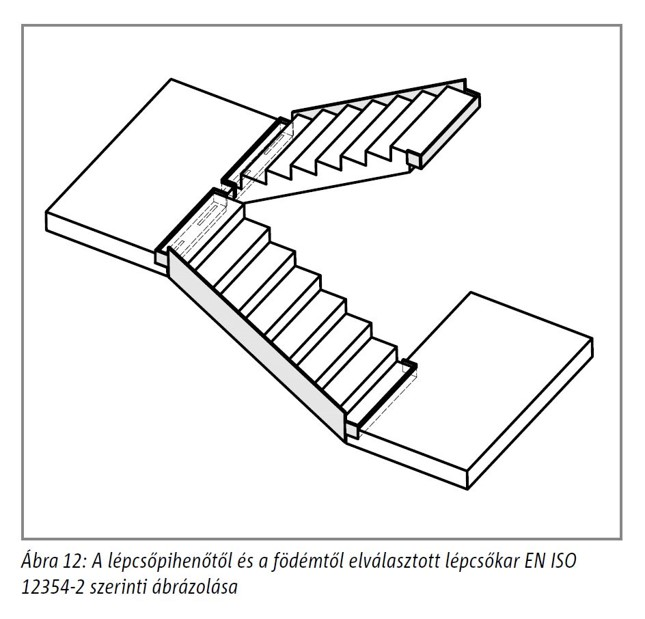 Ábra 12: A lépcsőpihenőtől és a födémtől elválasztott lépcsőkar EN ISO 12354-2 szerinti ábrázolása