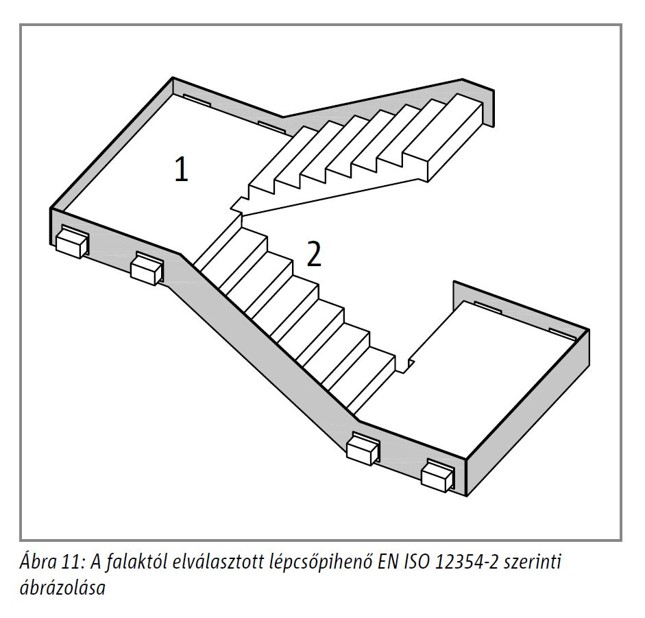 1

2

Ábra 11: A falaktól elválasztott lépcsőpihenő EN ISO 12354-2 szerinti ábrázolása