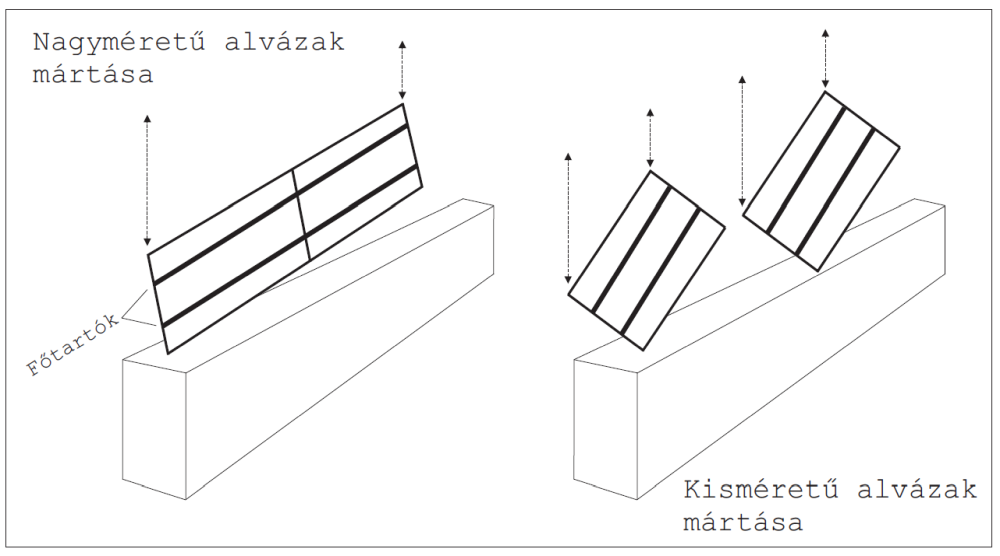 Nagyméretű alvázak mártása

Főtartók

Kisméretű alvázak mártása