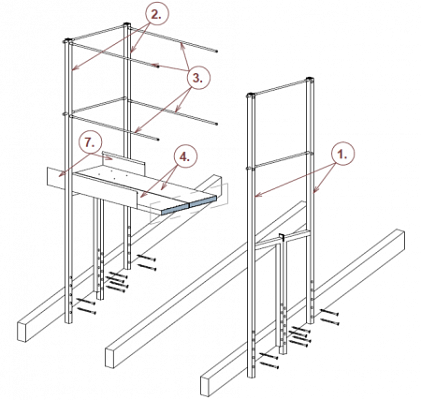 2.

3.

7.

4.

1.