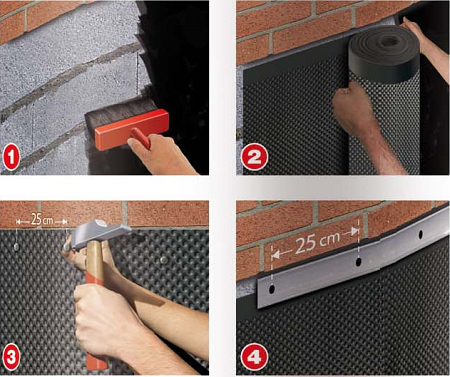 1

2

25 cm

3

25 cm

4